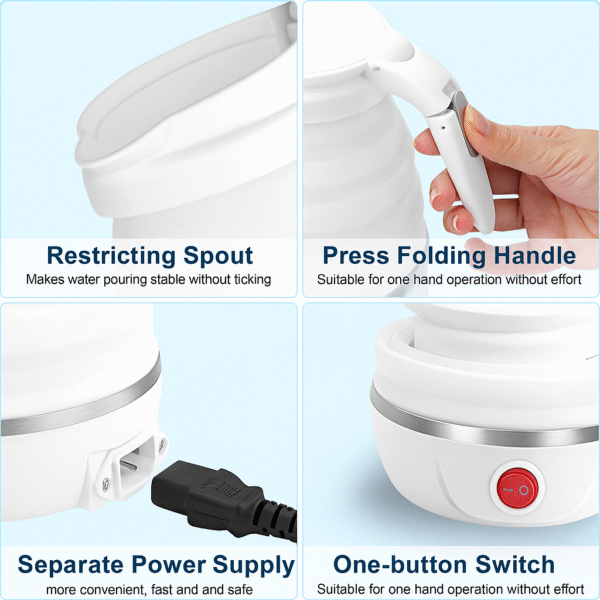 Restricting Spout
Makes water pouring stable without ticking

Press Folding Handle
Suitable for one hand operation without effort

Separate Power Supply
more convenient, fast and and safe

One-button Switch
Suitable for one hand operation without effort